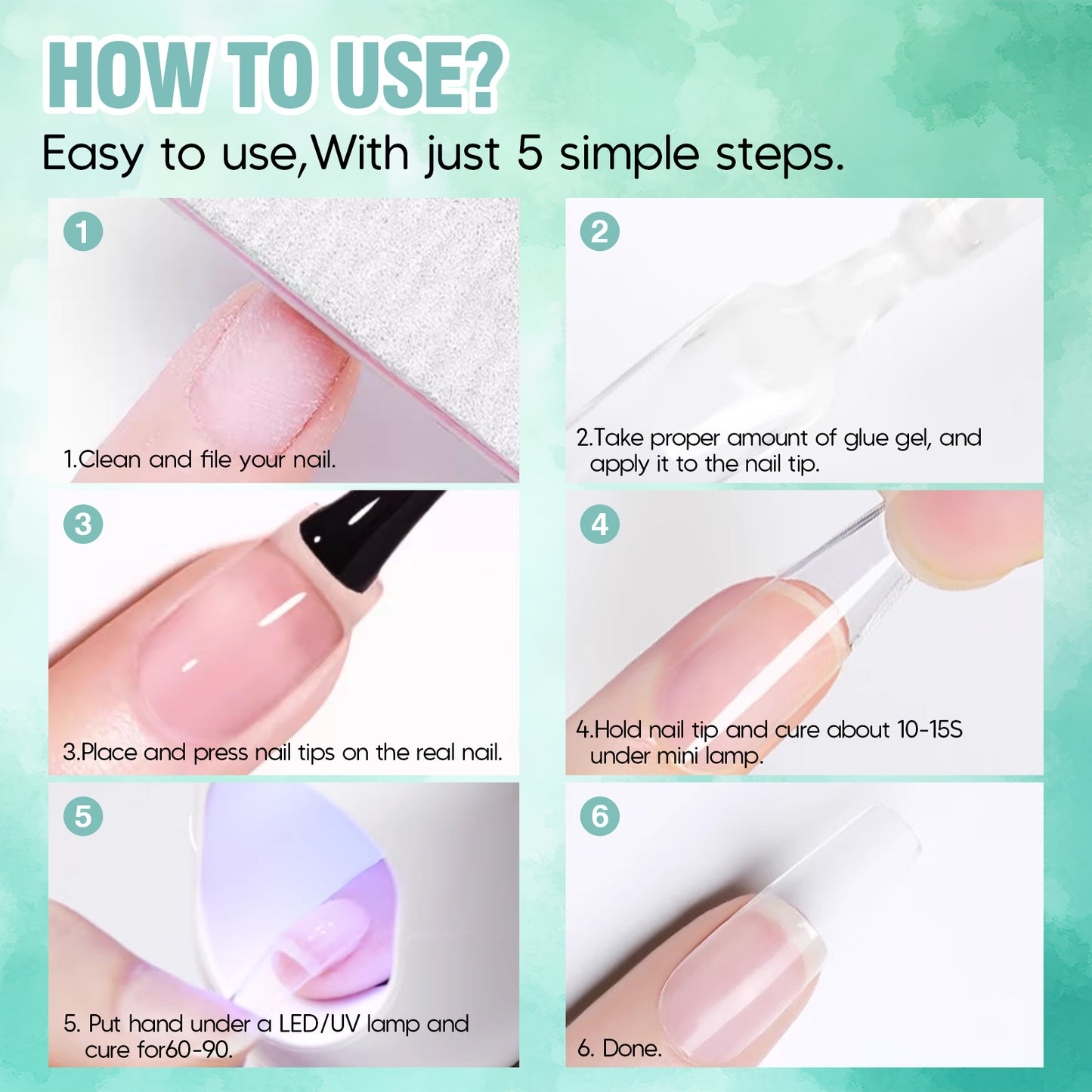 HOW TO USE?
Easy to use,With just 5 simple steps.

1

1.Clean and file your nail.

2

2.Take proper amount of glue gel, and apply it to the nail tip.

3

3.Place and press nail tips on the real nail.

4

4.Hold nail tip and cure about 10-15S under mini lamp.

5

5. Put hand under a LED/UV lamp and cure for60-90.

6

6. Done.