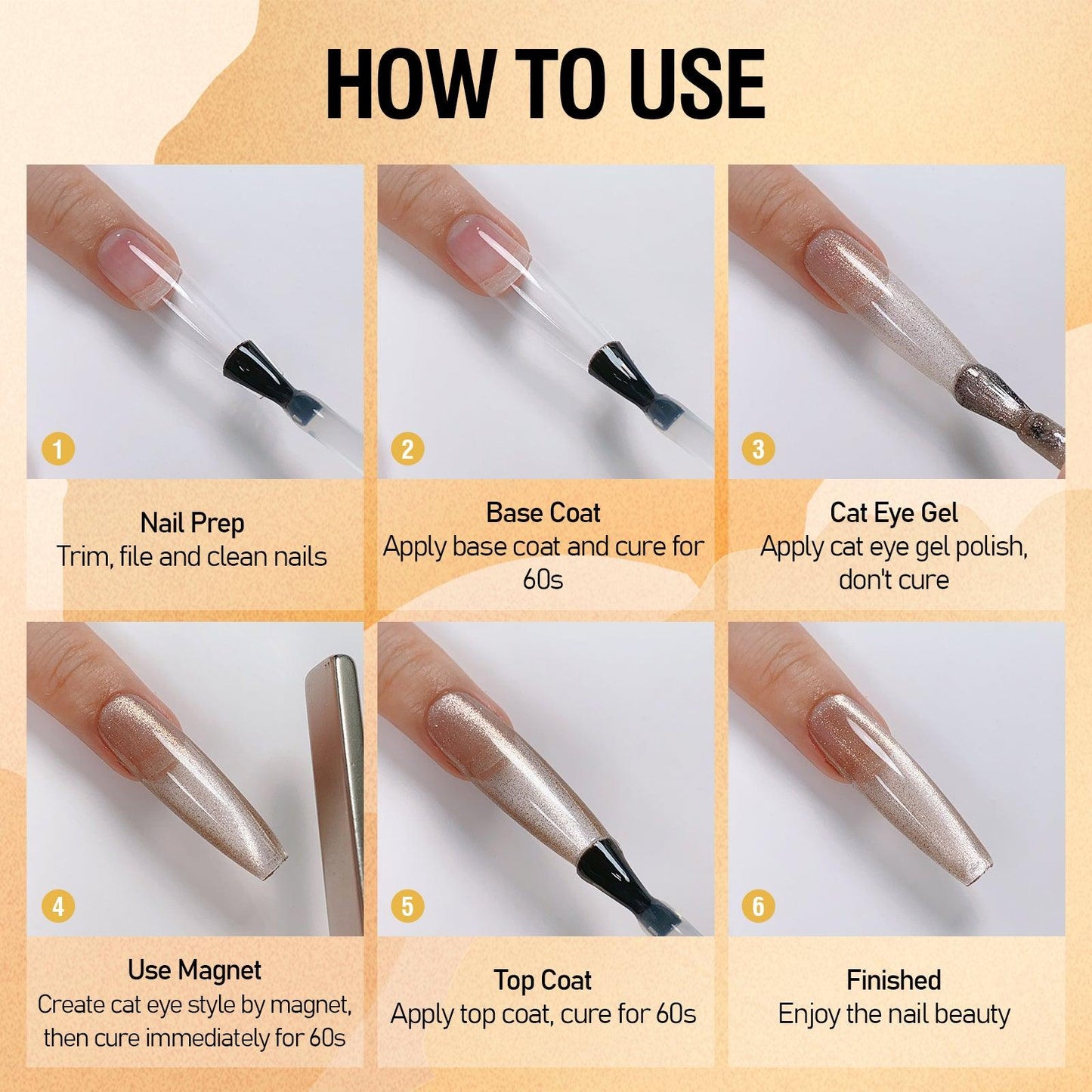 HOW TO USE

1

Nail Prep
Trim, file and clean nails

2

Base Coat
Apply base coat and cure for 60s

3

Cat Eye Gel
Apply cat eye gel polish, don't cure

4

Use Magnet
Create cat eye style by magnet, then cure immediately for 60s

5

Top Coat
Apply top coat, cure for 60s

6

Finished
Enjoy the nail beauty