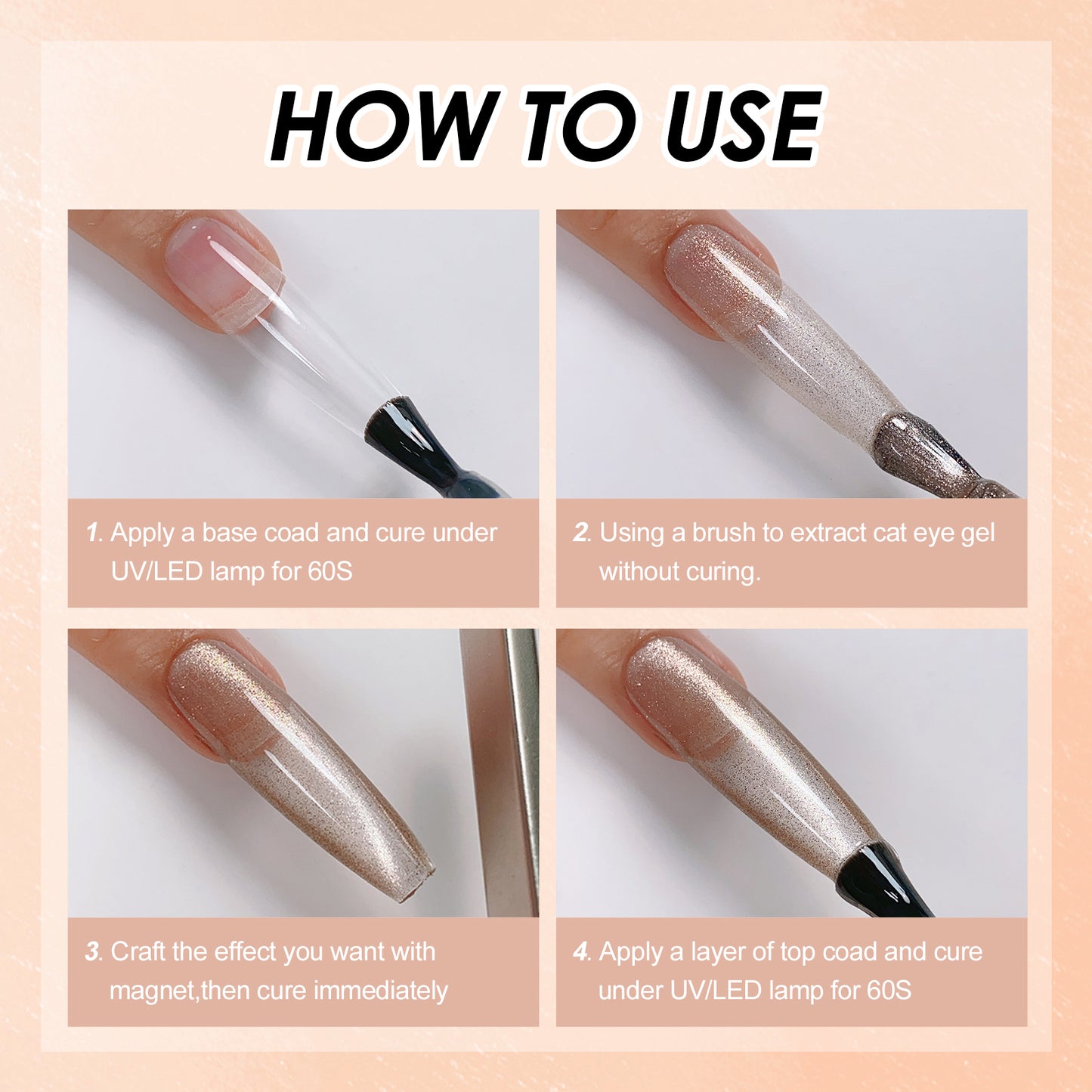 HOW TO USE

1. Apply a base coad and cure under UV/LED lamp for 60S

2. Using a brush to extract cat eye gel without curing.

3. Craft the effect you want with magnet,then cure immediately

4. Apply a layer of top coad and cure under UV/LED lamp for 60S