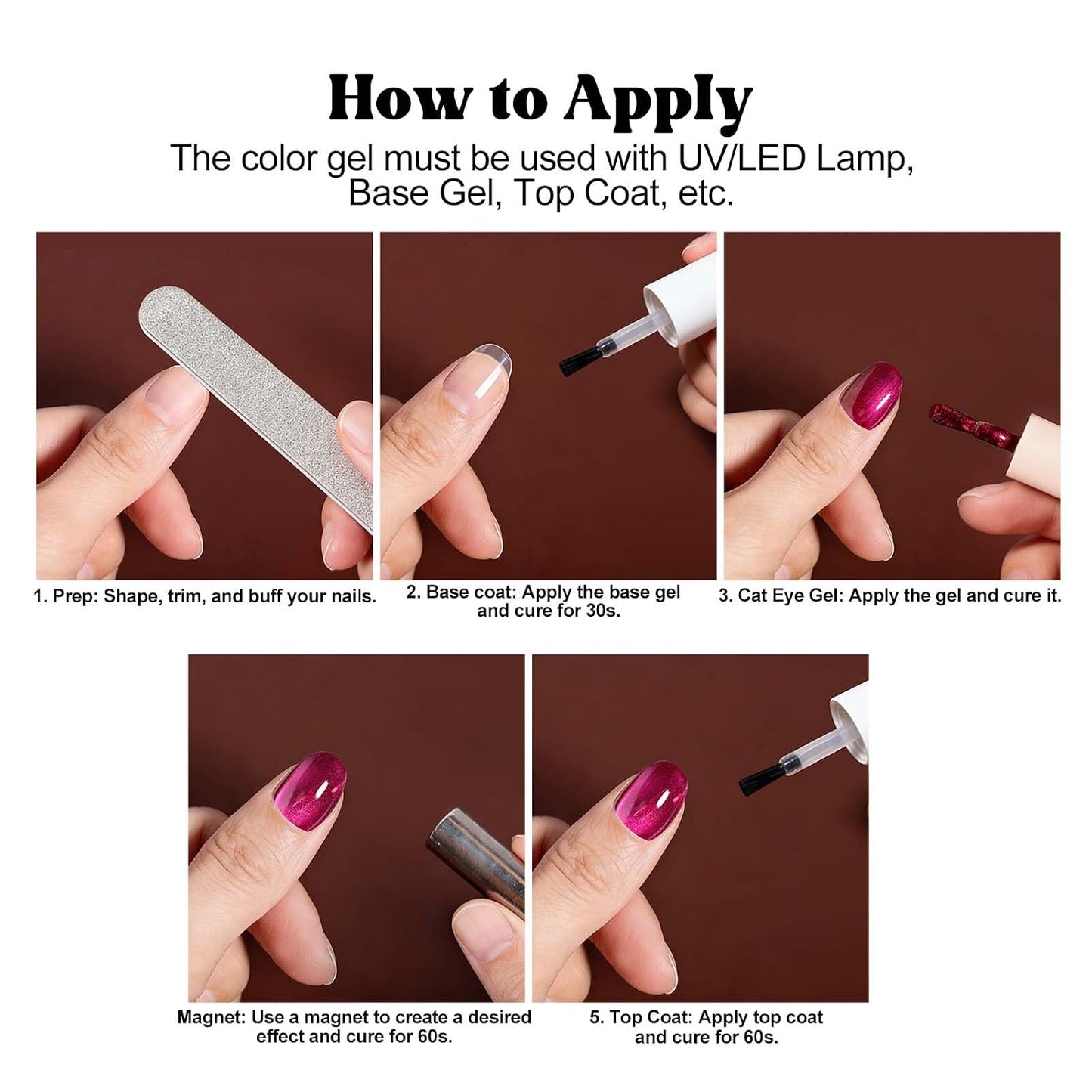 How to Apply

The color gel must be used with UV/LED Lamp, Base Gel, Top Coat, etc.

1. Prep: Shape, trim, and buff your nails.

2. Base coat: Apply the base gel and cure for 30s.

3. Cat Eye Gel: Apply the gel and cure it.

Magnet: Use a magnet to create a desired effect and cure for 60s.

5. Top Coat: Apply top coat and cure for 60s.