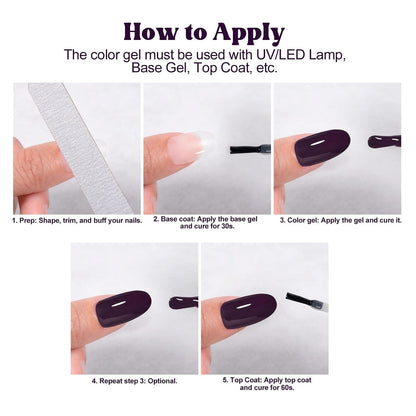 How to Apply
The color gel must be used with UV/LED Lamp, Base Gel, Top Coat, etc.

1. Prep: Shape, trim, and buff your nails.

2. Base coat: Apply the base gel and cure for 30s.

3. Color gel: Apply the gel and cure it.

4. Repeat step 3: Optional.

5. Top Coat: Apply top coat and cure for 60s.