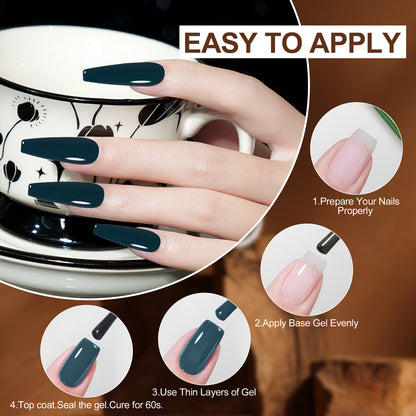 EASY TO APPLY

1.Prepare Your Nails Properly

2.Apply Base Gel Evenly

3.Use Thin Layers of Gel

4.Top coat.Seal the gel.Cure for 60s.