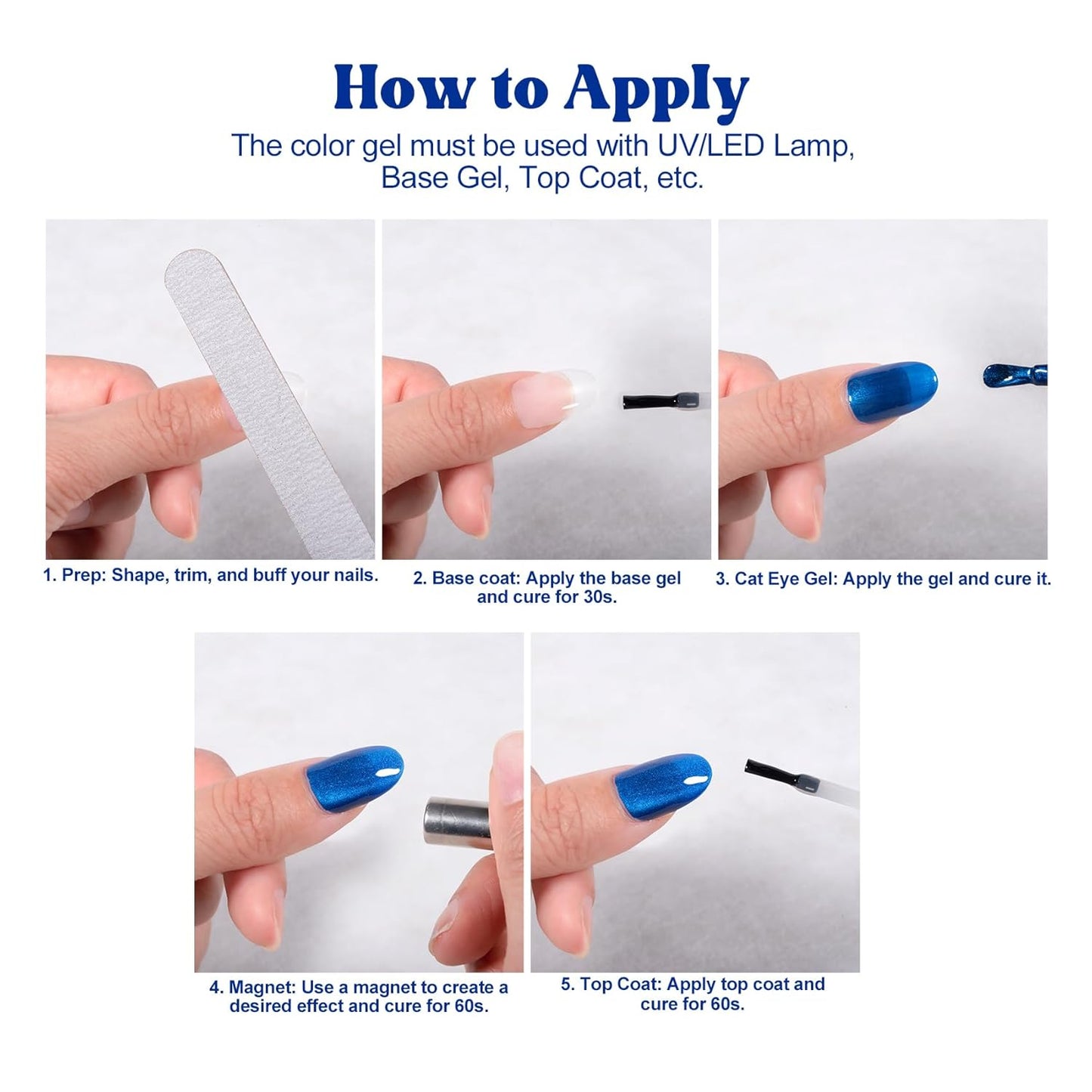 How to Apply

The color gel must be used with UV/LED Lamp, Base Gel, Top Coat, etc.

1. Prep: Shape, trim, and buff your nails.

2. Base coat: Apply the base gel and cure for 30s.

3. Cat Eye Gel: Apply the gel and cure it.

4. Magnet: Use a magnet to create a desired effect and cure for 60s.

5. Top Coat: Apply top coat and cure for 60s.