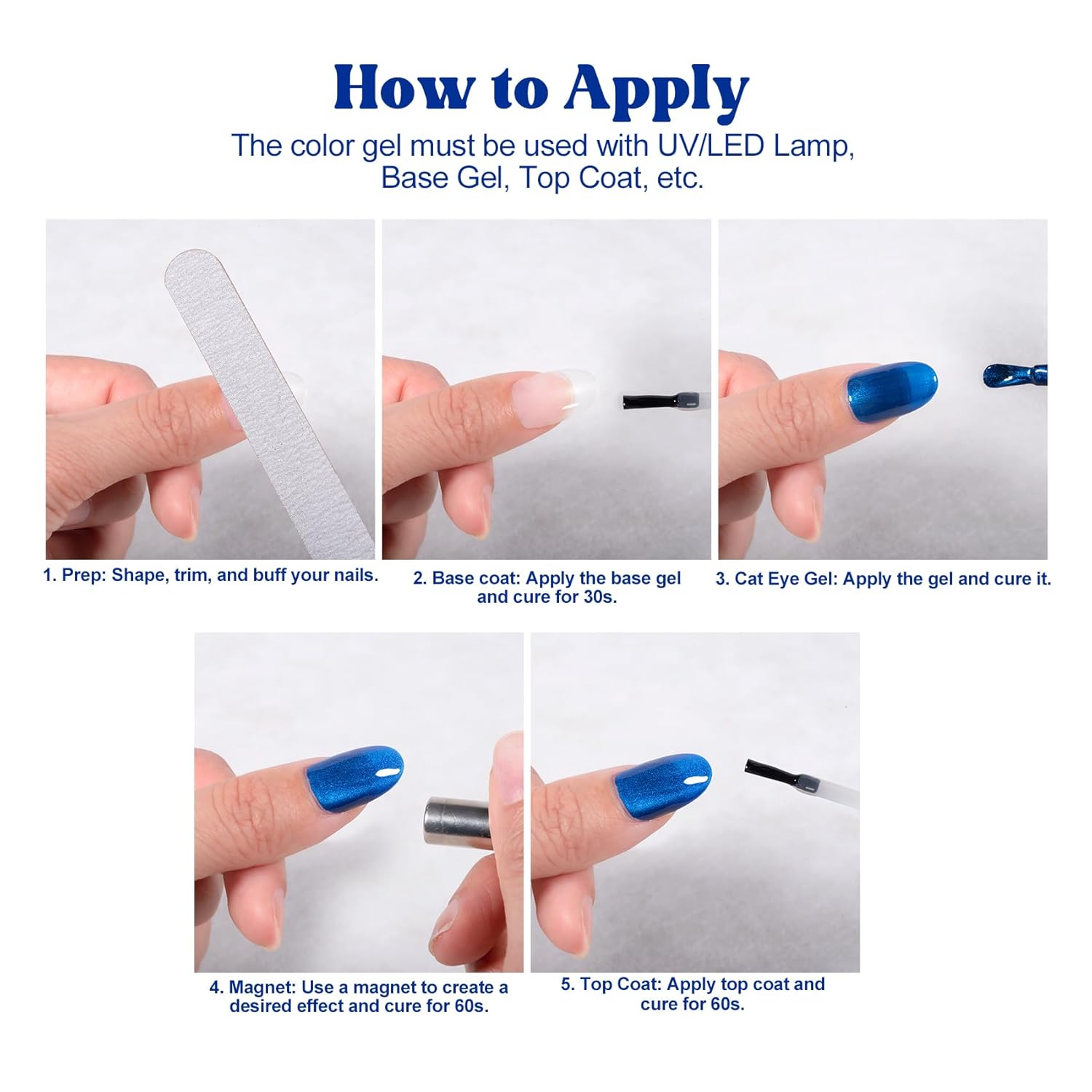 How to Apply

The color gel must be used with UV/LED Lamp, Base Gel, Top Coat, etc.

1. Prep: Shape, trim, and buff your nails.

2. Base coat: Apply the base gel and cure for 30s.

3. Cat Eye Gel: Apply the gel and cure it.

4. Magnet: Use a magnet to create a desired effect and cure for 60s.

5. Top Coat: Apply top coat and cure for 60s.